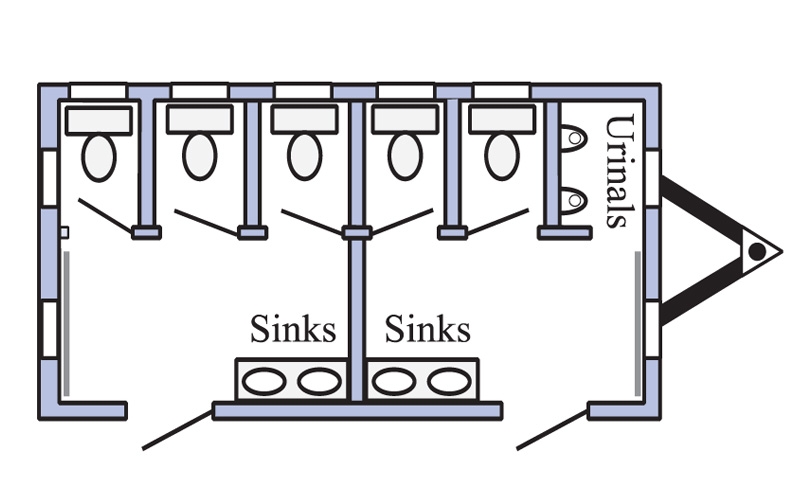 Urinals

Sinks

Sinks